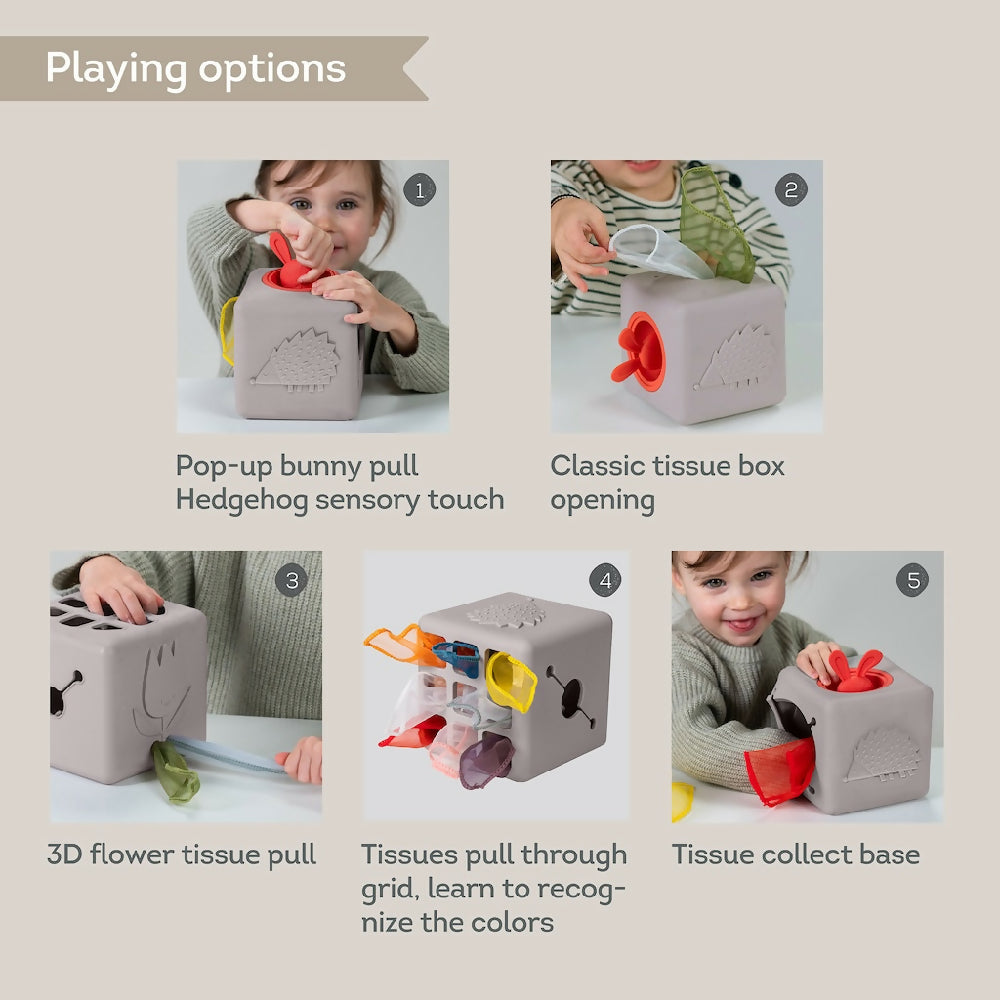 Playing options

1

Pop-up bunny pull
Hedgehog sensory touch

2

Classic tissue box opening

3

3D flower tissue pull

4

Tissues pull through grid, learn to recognize the colors

5

Tissue collect base